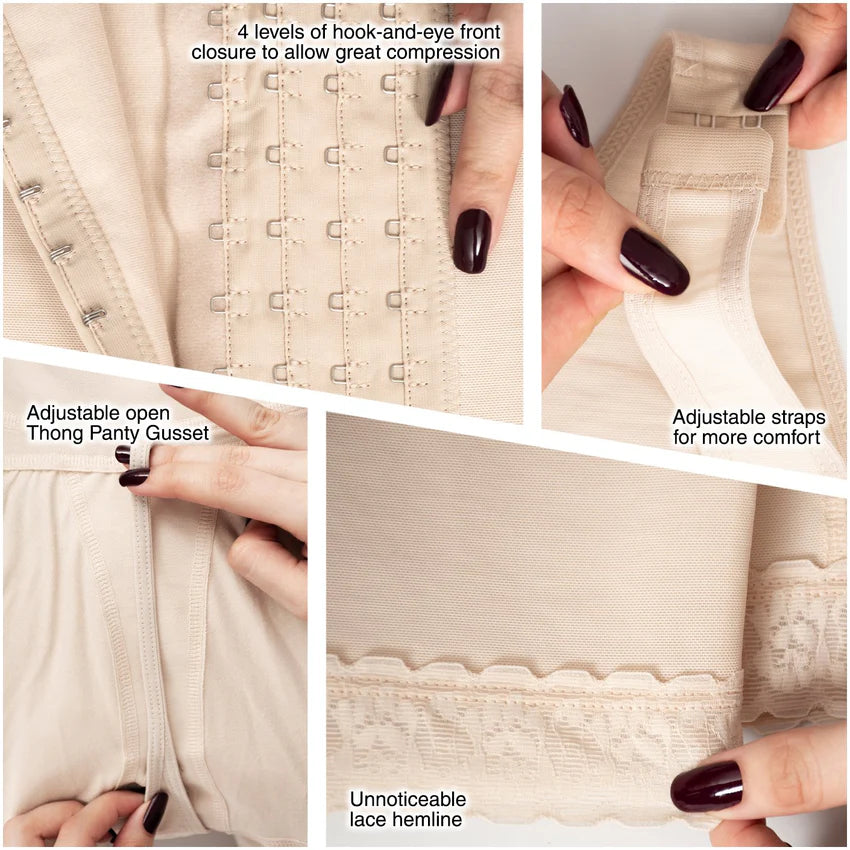 4 levels of hook-and-eye front closure to allow great compression

Adjustable straps for more comfort

Adjustable open Thong Panty Gusset

Unnoticeable lace hemline